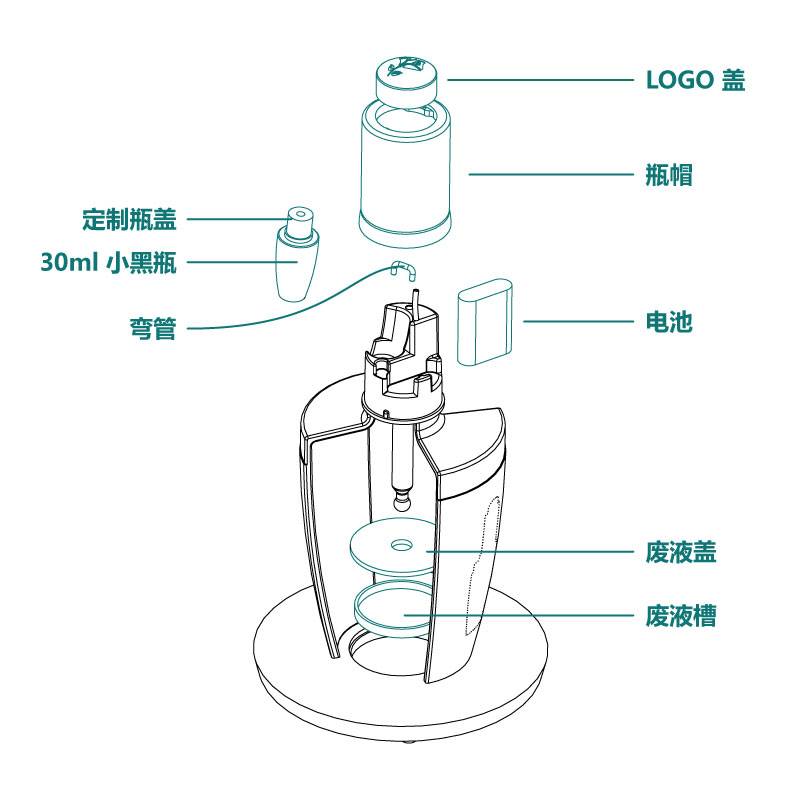 LOGO 盖

瓶帽

定制瓶盖

30ml 小黑瓶

弯管

电池

废液盖

废液槽